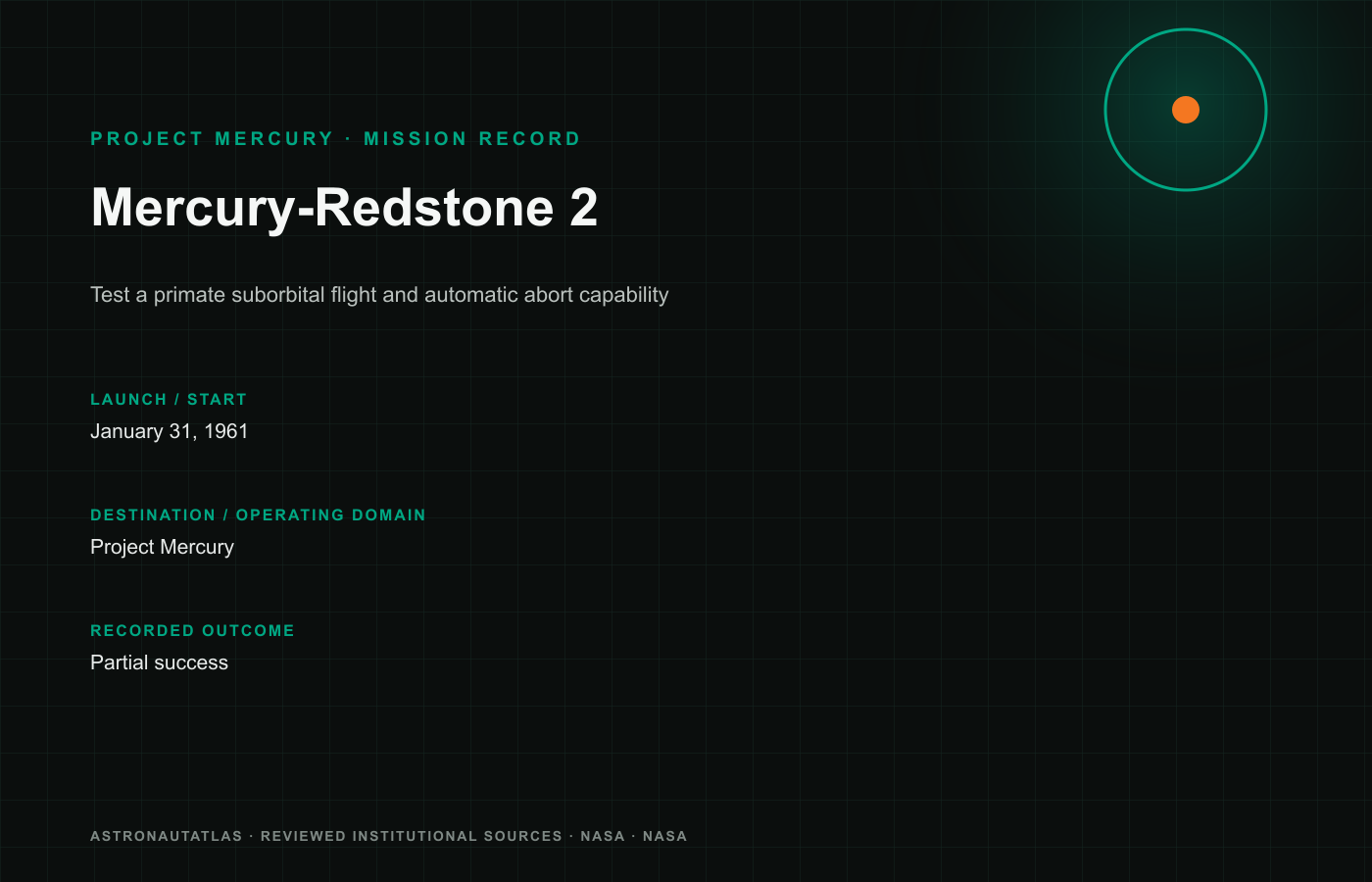 PROJECT MERCURY · MISSION RECORD

Mercury-Redstone 2

Test a primate suborbital flight and automatic abort capability

LAUNCH / START
January 31, 1961

DESTINATION / OPERATING DOMAIN
Project Mercury

RECORDED OUTCOME
Partial success

ASTRONAUTATLAS · REVIEWED INSTITUTIONAL SOURCES · NASA · NASA